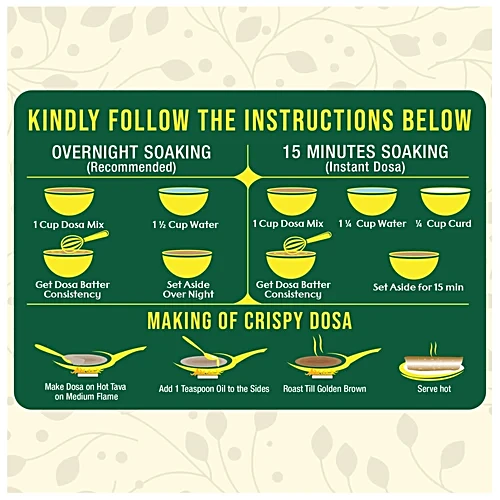 KINDLY FOLLOW THE INSTRUCTIONS BELOW

OVERNIGHT SOAKING
(Recommended)

1 Cup Dosa Mix

1 ½ Cup Water

Get Dosa Batter Consistency

Set Aside Over Night

15 MINUTES SOAKING
(Instant Dosa)

1 Cup Dosa Mix

1 ¼ Cup Water

¼ Cup Curd

Get Dosa Batter Consistency

Set Aside for 15 min

MAKING OF CRISPY DOSA

Make Dosa on Hot Tava on Medium Flame

Add 1 Teaspoon Oil to the Sides

Roast Till Golden Brown

Serve hot